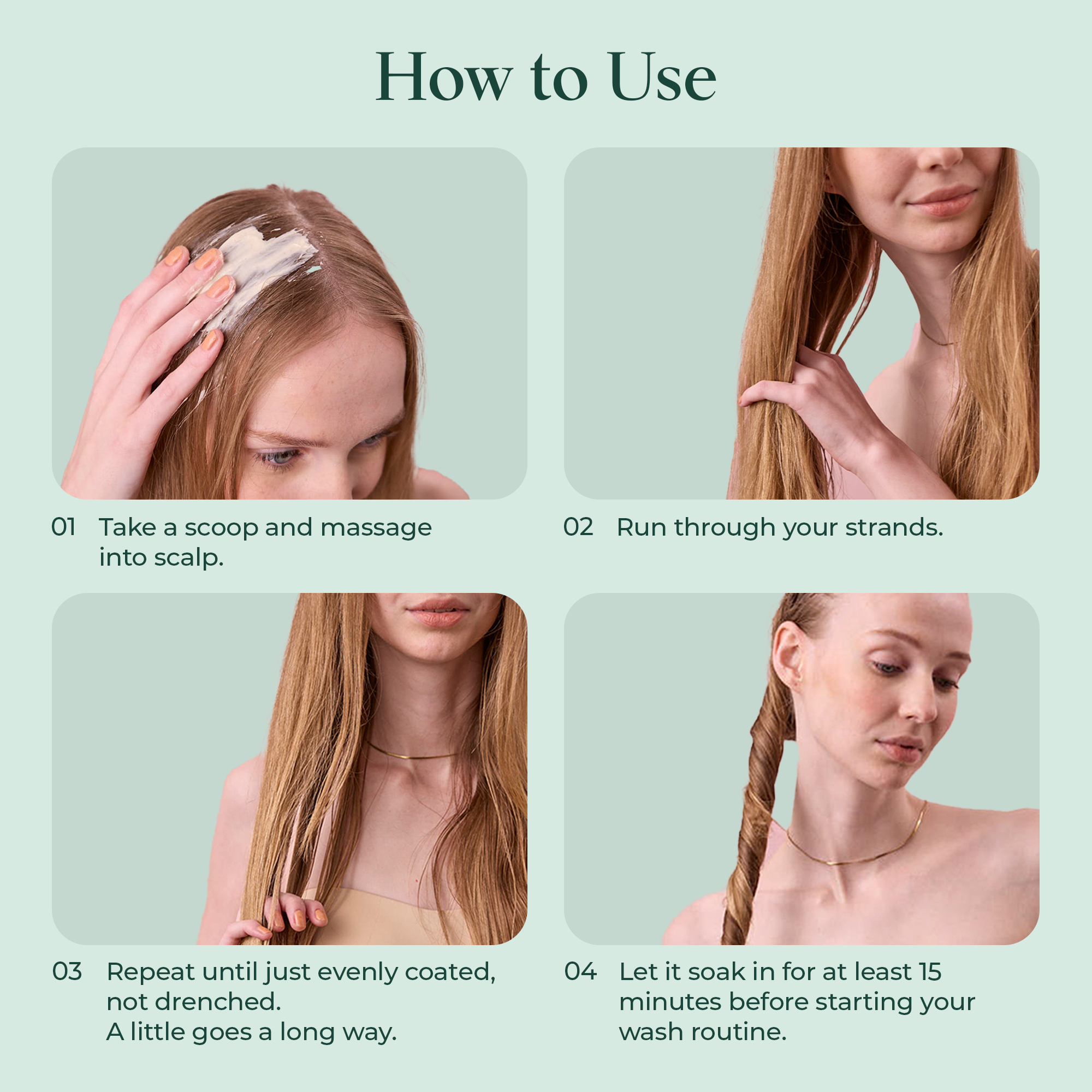 How to Use

01 Take a scoop and massage into scalp.

02 Run through your strands.

03 Repeat until just evenly coated, not drenched.
A little goes a long way.

04 Let it soak in for at least 15 minutes before starting your wash routine.