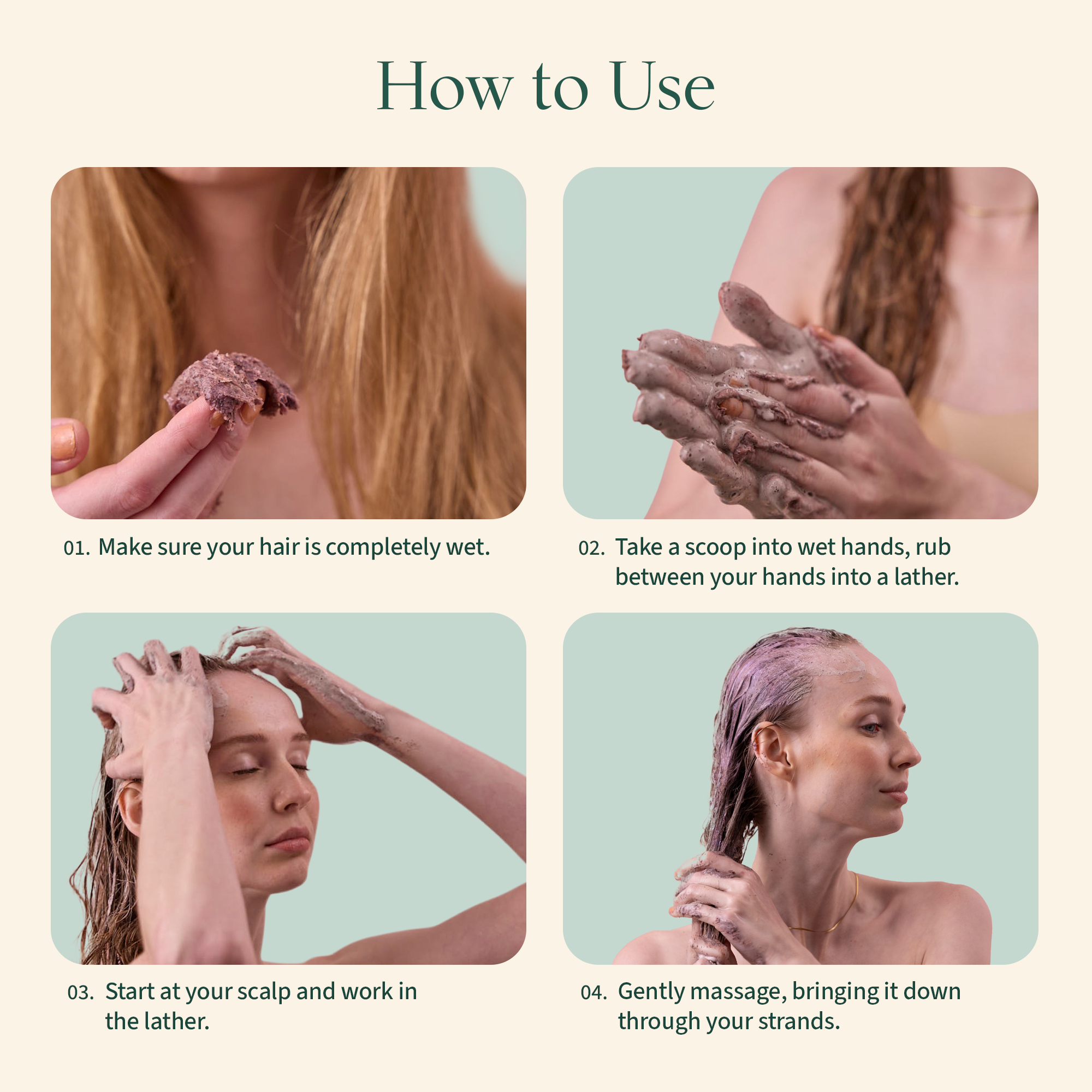 How to Use

01. Make sure your hair is completely wet.

02. Take a scoop into wet hands, rub between your hands into a lather.

03. Start at your scalp and work in the lather.

04. Gently massage, bringing it down through your strands.