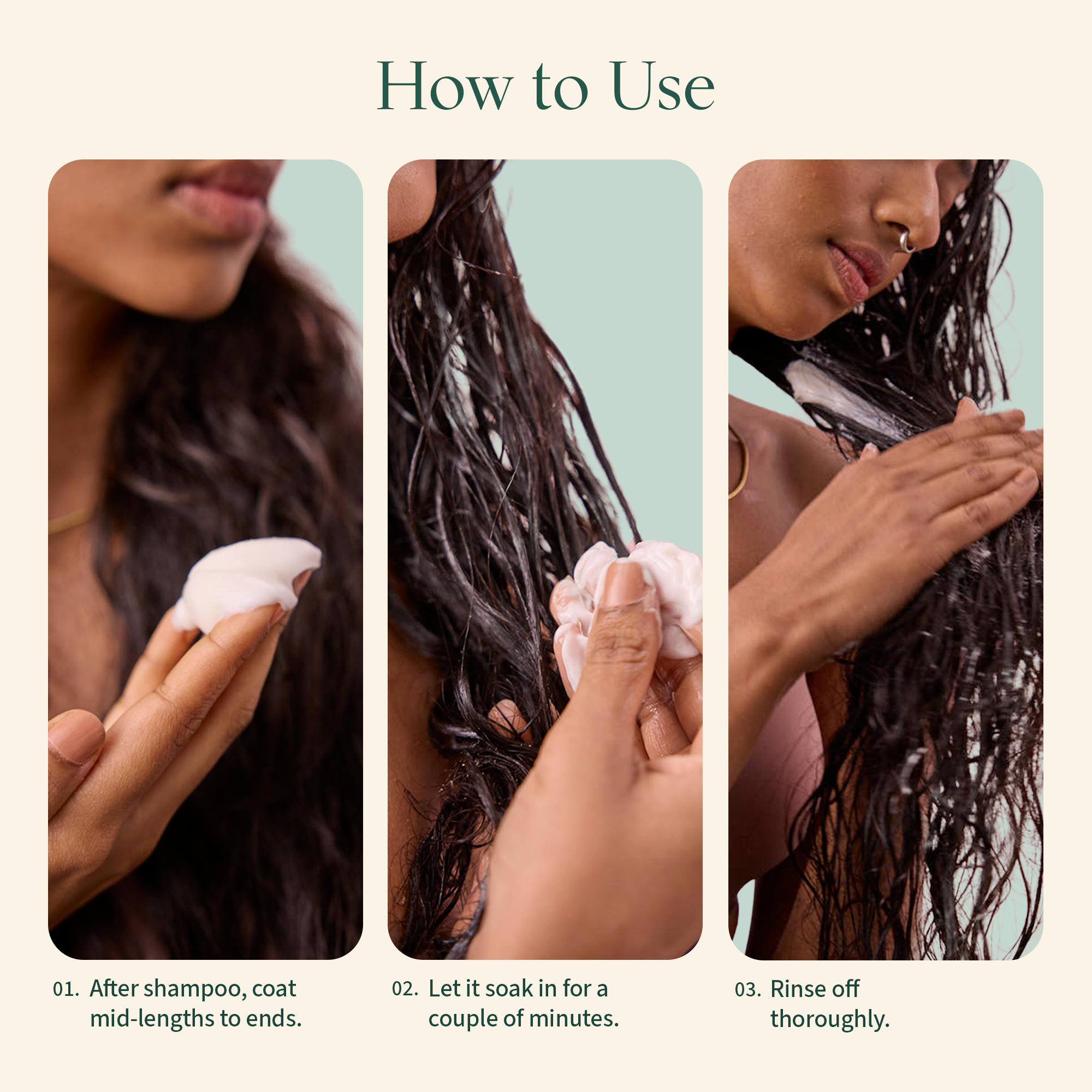 How to Use

01. After shampoo, coat mid-lengths to ends.

02. Let it soak in for a couple of minutes.

03. Rinse off thoroughly.