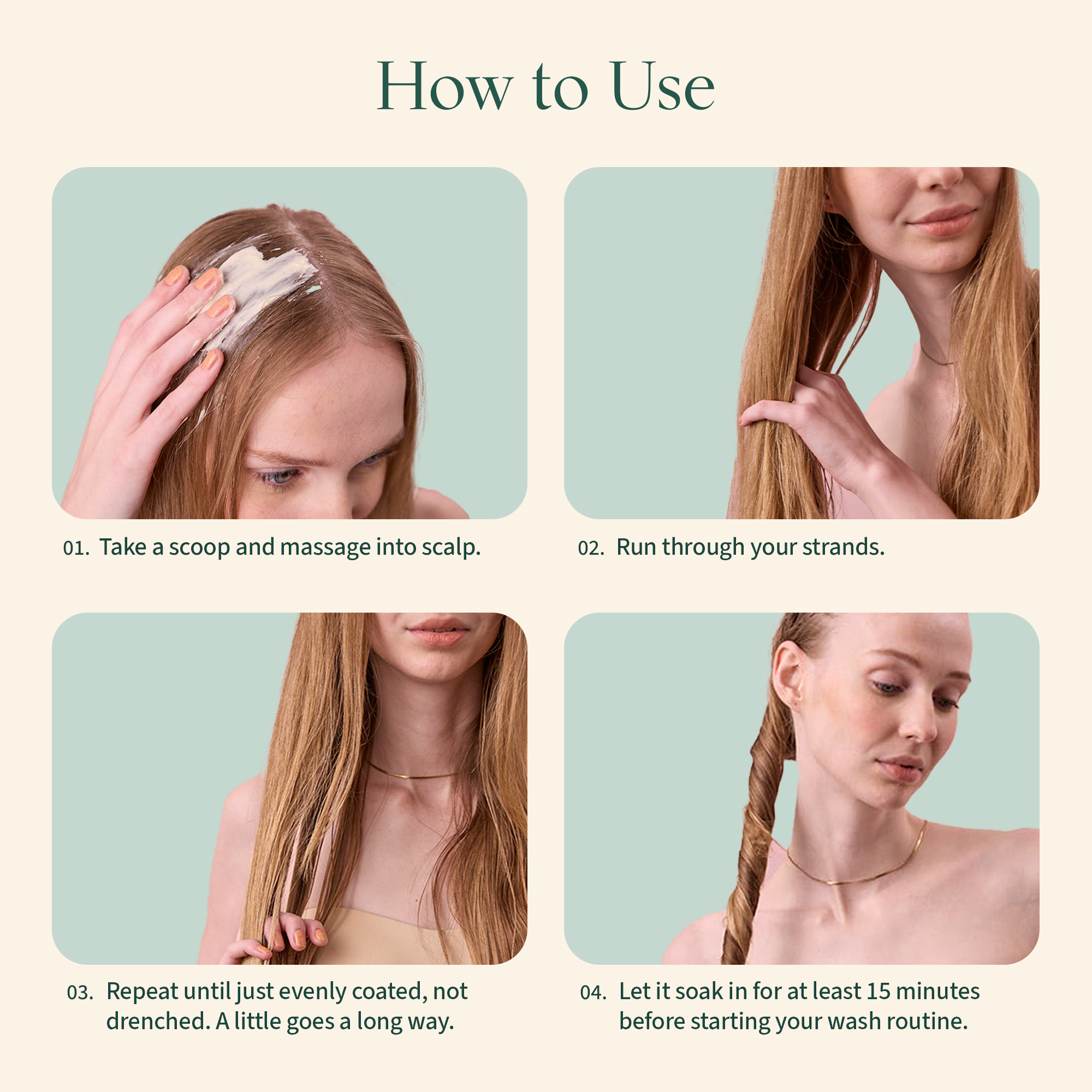 How to Use

01. Take a scoop and massage into scalp.

02. Run through your strands.

03. Repeat until just evenly coated, not drenched. A little goes a long way.

04. Let it soak in for at least 15 minutes before starting your wash routine.