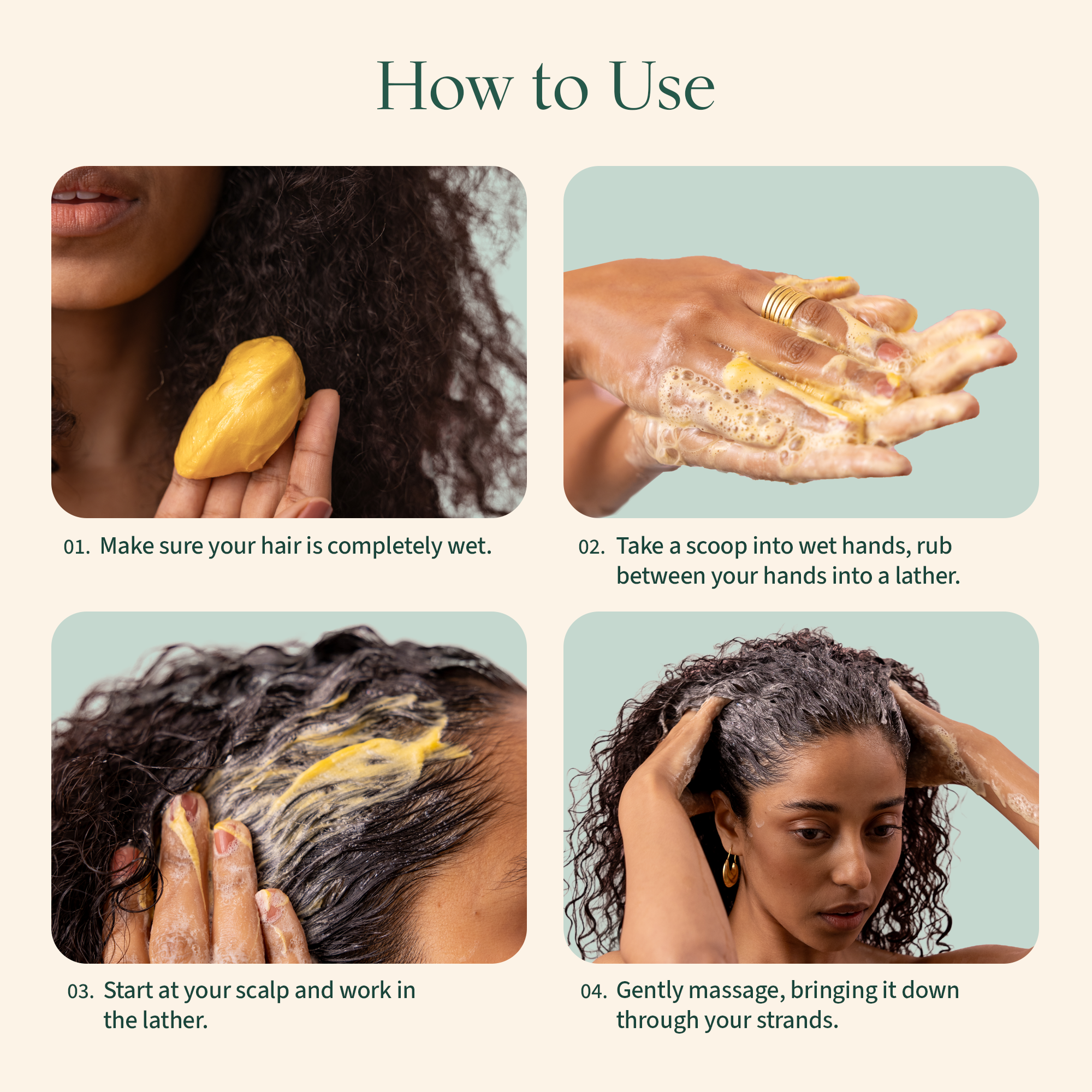 How to Use

01. Make sure your hair is completely wet.

02. Take a scoop into wet hands, rub between your hands into a lather.

03. Start at your scalp and work in the lather.

04. Gently massage, bringing it down through your strands.